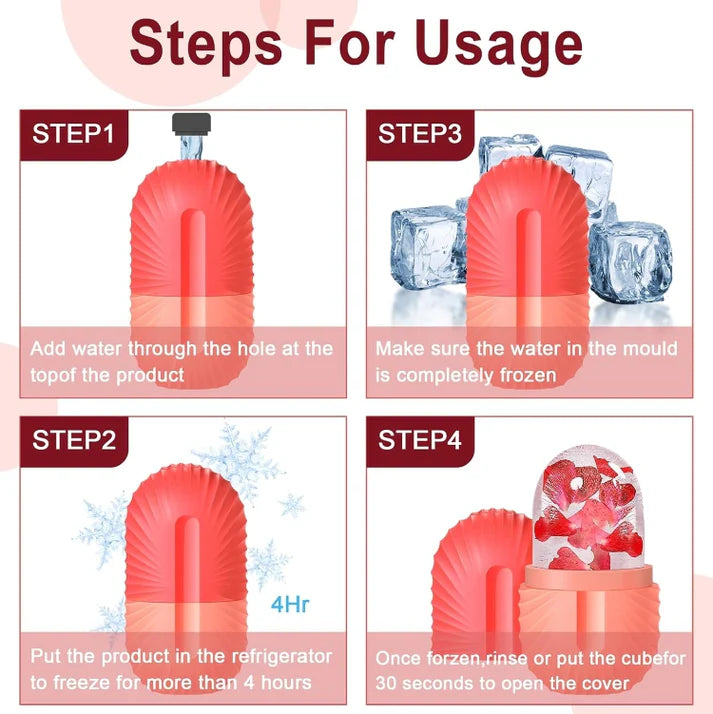 Steps For Usage

STEP1

Add water through the hole at the topof the product

STEP3

Make sure the water in the mould is completely frozen

STEP2

4Hr

Put the product in the refrigerator to freeze for more than 4 hours

STEP4

Once forzen,rinse or put the cubefor 30 seconds to open the cover